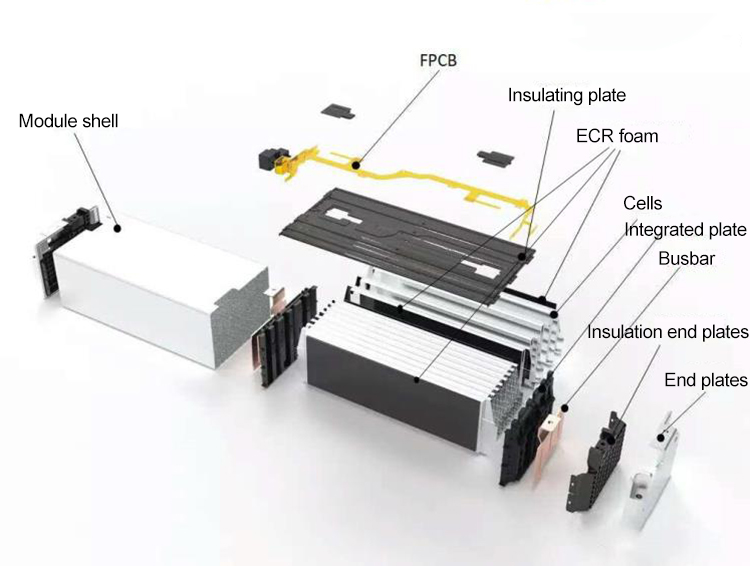 FPCB
Insulating plate
Module shell
ECR foam
Cells
Integrated plate
Busbar
Insulation end plates
End plates